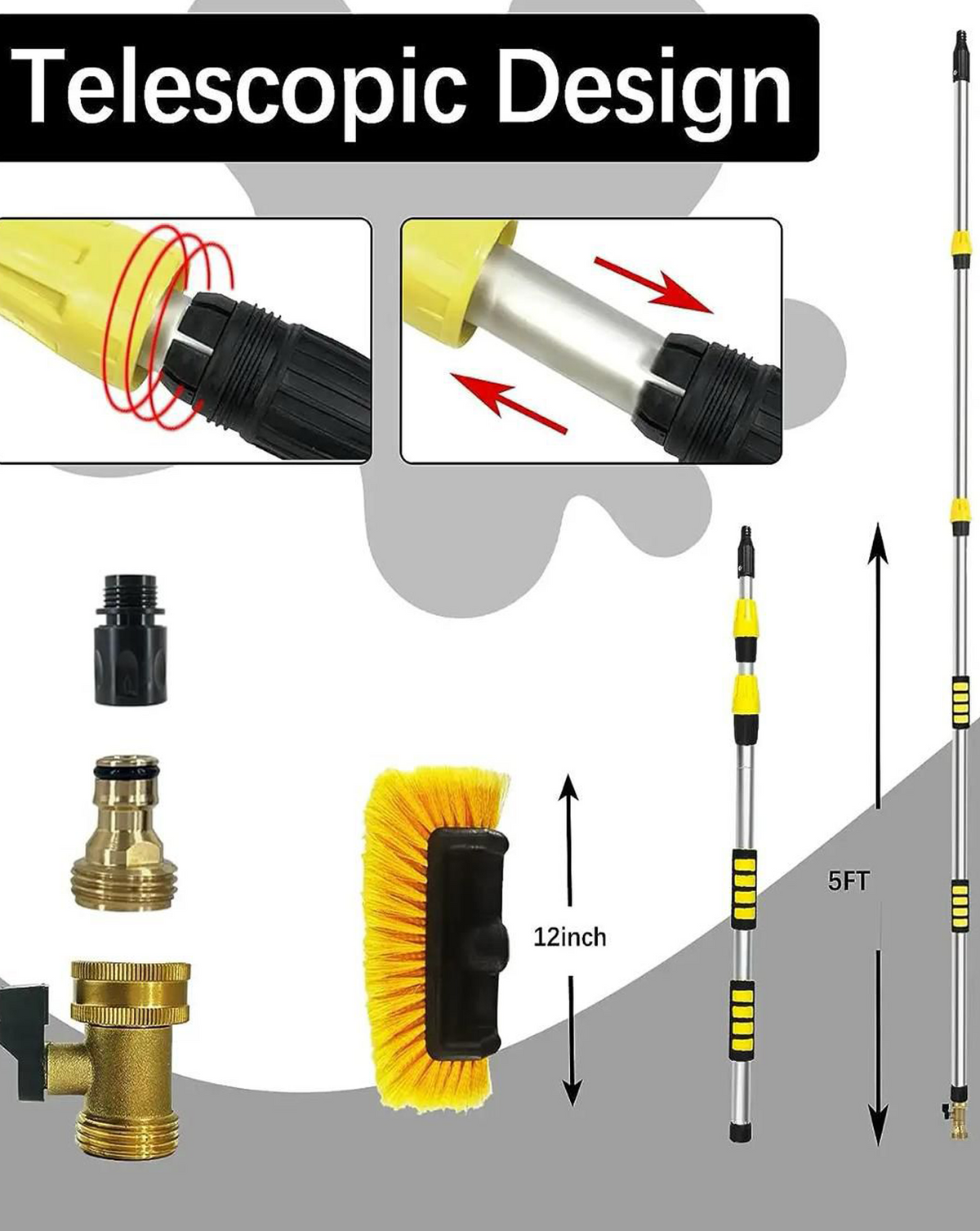 Telescopic Design

12inch

5FT