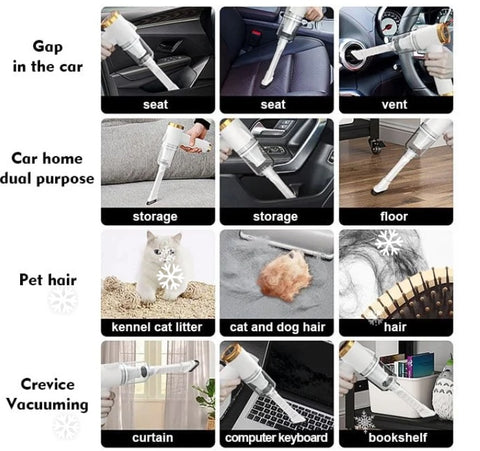 Gap in the car

seat

seat

vent

Car home dual purpose

storage

storage

floor

Pet hair

kennel cat litter

cat and dog hair

hair

Crevice Vacuuming

curtain

computer keyboard

bookshelf